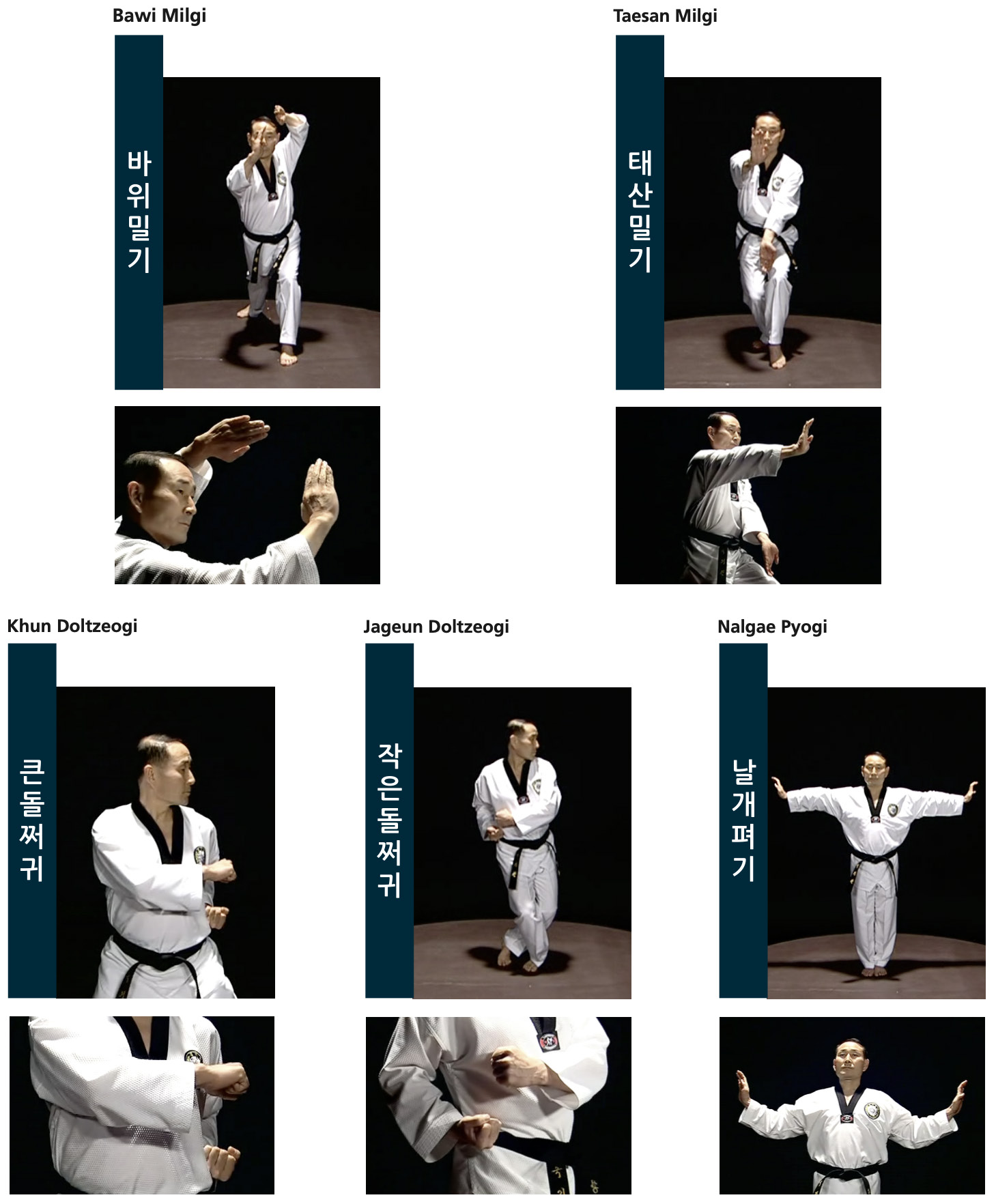 Bawi Milgi

바위밀기

Taesan Milgi

태산밀기

Khun Doltzeogi

큰돌쩌귀

Jageun Doltzeogi

작은돌쩌귀

Nalgae Pyogi

날개펴기